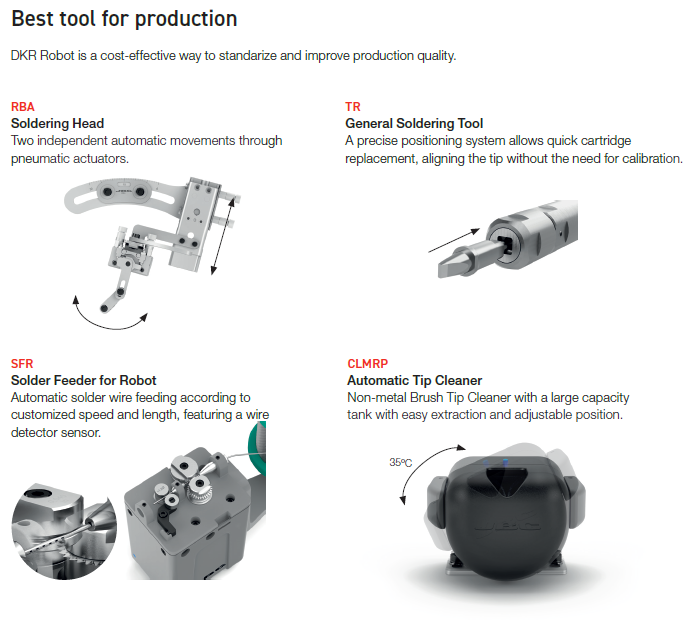 Best tool for production

DKR Robot is a cost-effective way to standarize and improve production quality.

RBA
Soldering Head
Two independent automatic movements through pneumatic actuators.

TR
General Soldering Tool
A precise positioning system allows quick cartridge replacement, aligning the tip without the need for calibration.

SFR
Solder Feeder for Robot
Automatic solder wire feeding according to customized speed and length, featuring a wire detector sensor.

CLMRP
Automatic Tip Cleaner
Non-metal Brush Tip Cleaner with a large capacity tank with easy extraction and adjustable position.

35ºC